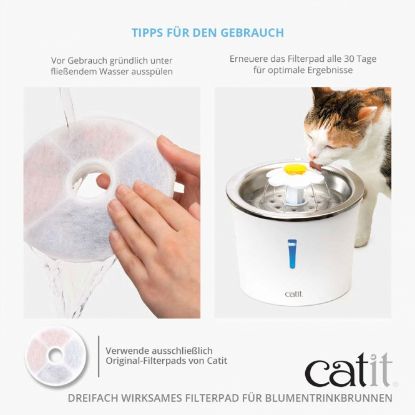 TIPPS FÜR DEN GEBRAUCH

Vor Gebrauch gründlich unter fließendem Wasser ausspülen

Erneuere das Filterpad alle 30 Tage für optimale Ergebnisse

catit

Verwende ausschließlich Original-Filterpads von Catit

catit

DREIFACH WIRKSAMES FILTERPAD FÜR BLUMENTRINKBRUNNEN