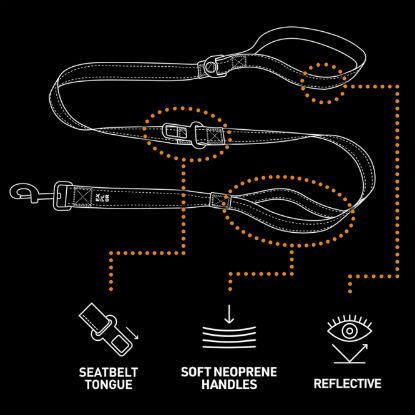 SEATBELT TONGUE

SOFT NEOPRENE HANDLES

REFLECTIVE